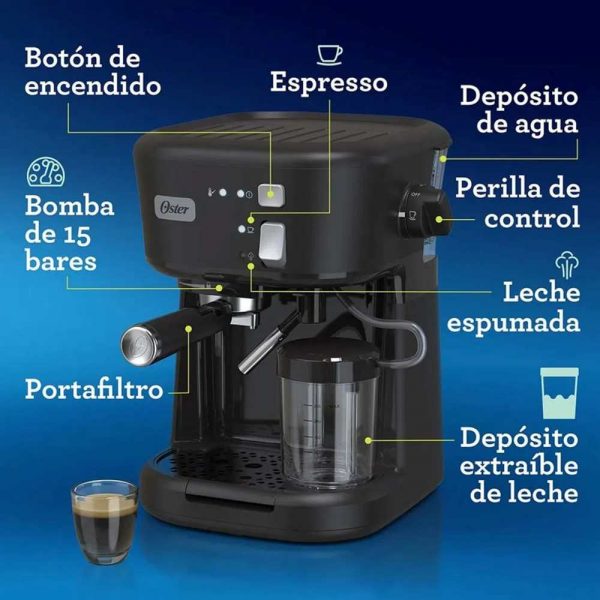 Botón de encendido

Espresso

Depósito de agua

Bomba de 15 bares

Oster

OFF

Perilla de control

Leche espumada

Portafiltro

Depósito extraíble de leche